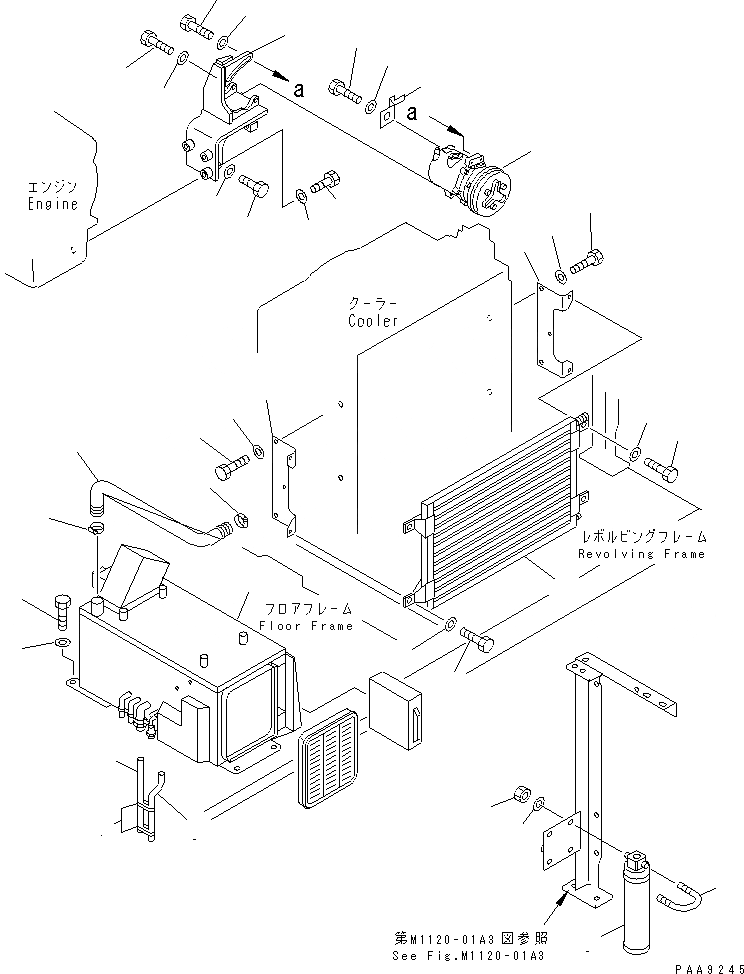 a

a

エンジン
Engine

クーラー
Cooler

レボルビングフレーム
Revolving Frame

フロアフレーム
Floor Frame

第M1120-01A3図参照
See Fig.M1120-01A3

PAA9245