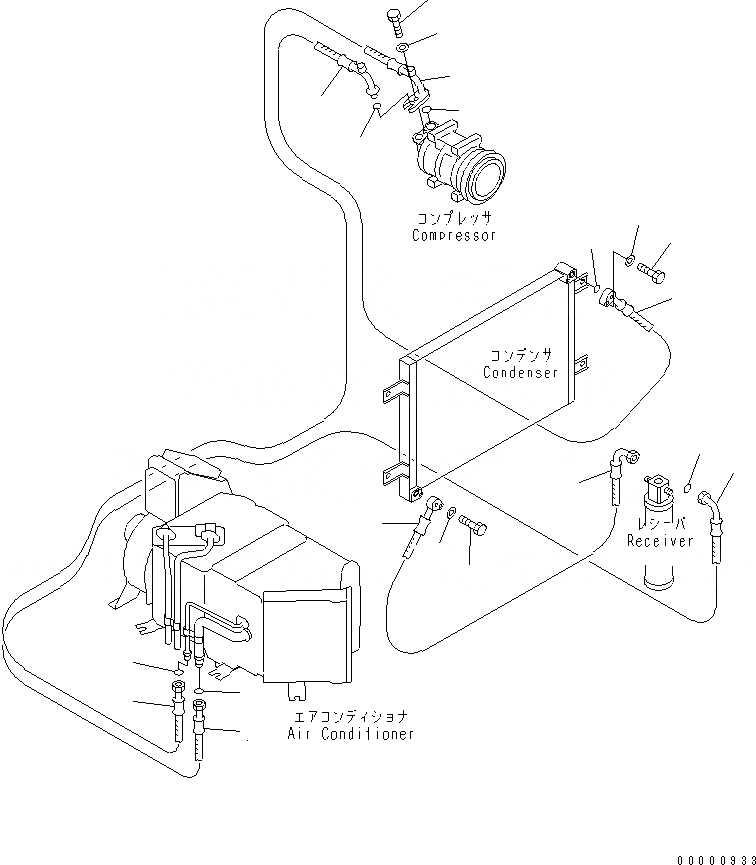 コンプレッサ
Compressor

コンデンサ
Condenser

レシーバ
Receiver

エアコンディショナ
Air Conditioner

00000933