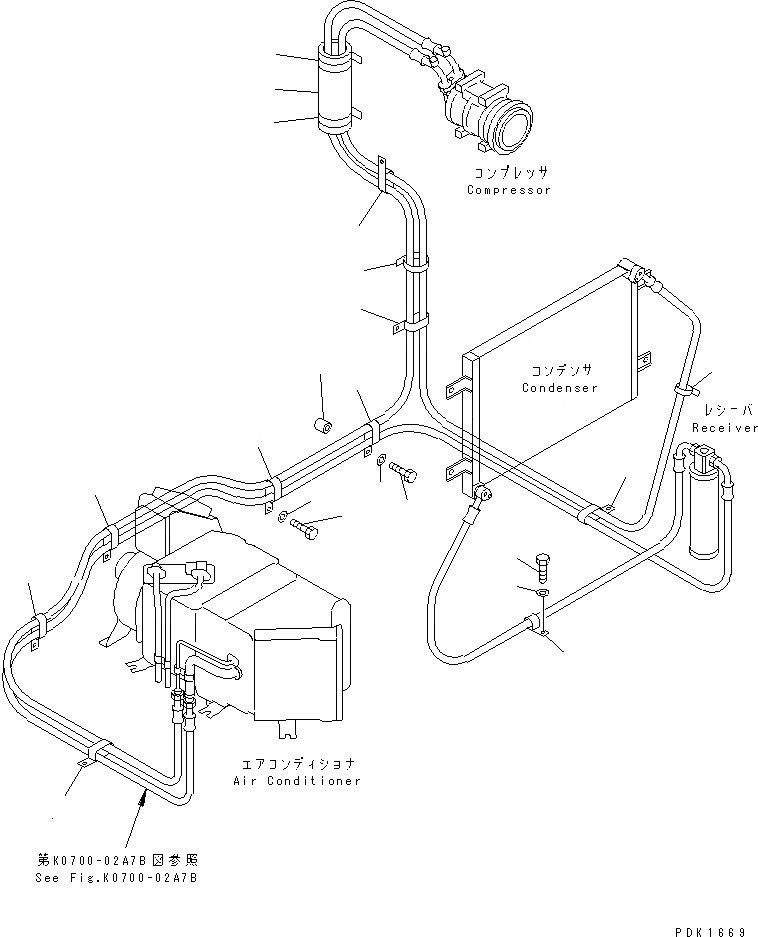 コンプレッサ
Compressor

コンデンサ
Condenser

レシーバ
Receiver

エアコンディショナ
Air Conditioner

第K0700-02A7B図参照
See Fig.K0700-02A7B

PDK1669