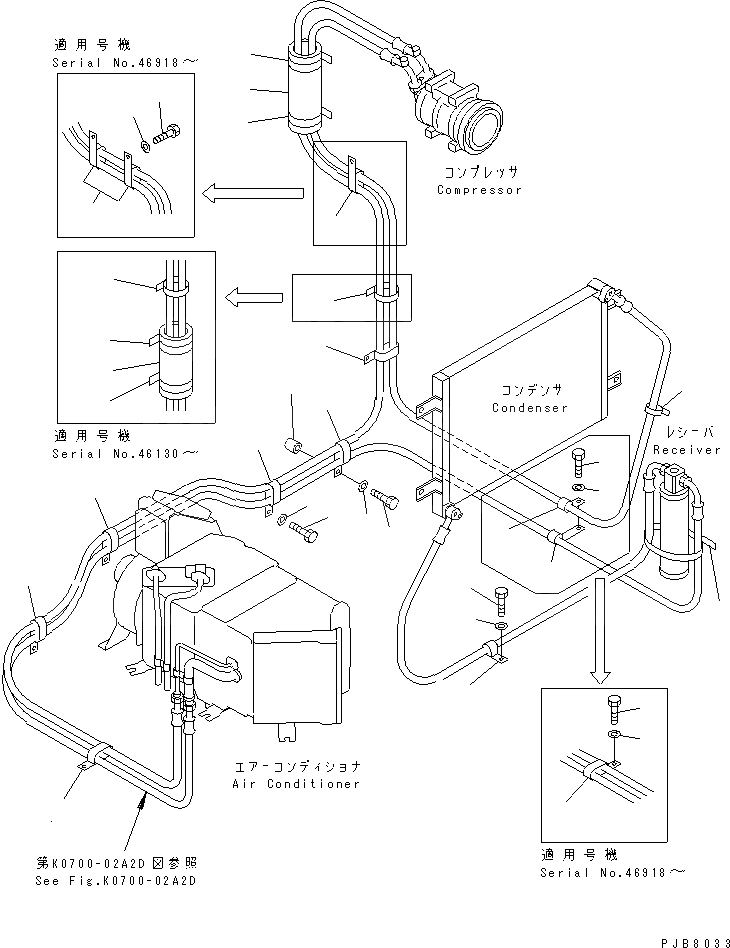 適用号機
Serial No.46918～

コンプレッサ
Compressor

適用号機
Serial No.46130～

コンデンサ
Condenser

レシーバ
Receiver

エアーコンディショナ
Air Conditioner

第K0700-02A2D図参照
See Fig.K0700-02A2D

適用号機
Serial No.46918～

PJB8033