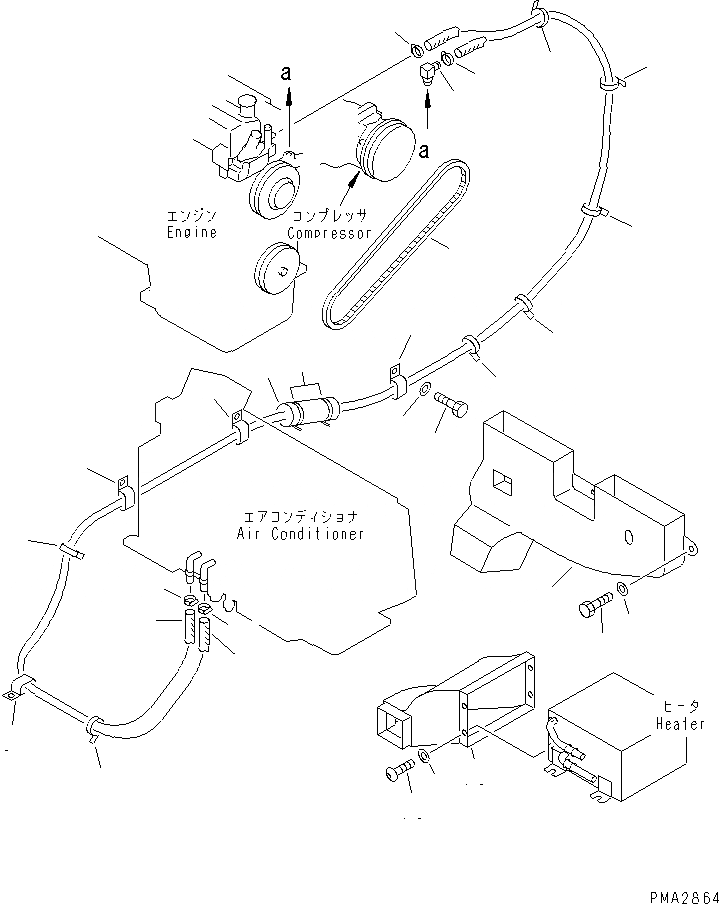 a
a
エンジン
Engine
コンプレッサ
Compressor
エアコンディショナ
Air Conditioner
ヒータ
Heater
PMA2864