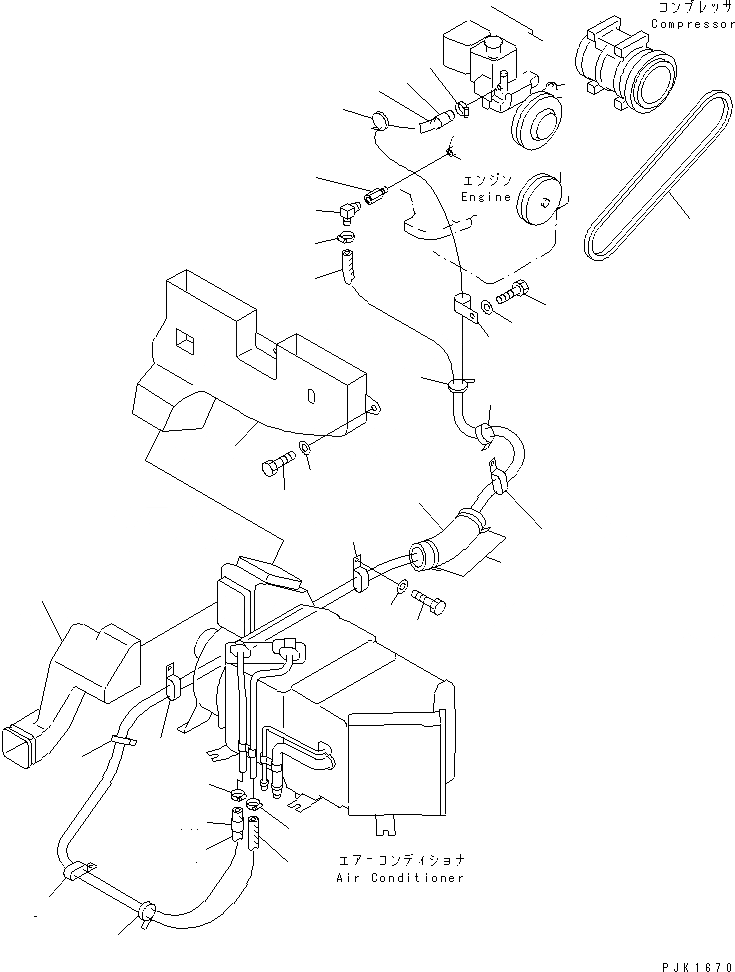 コンプレッサ
Compressor

エンジン
Engine

エアーコンディショナ
Air Conditioner

PJK1670