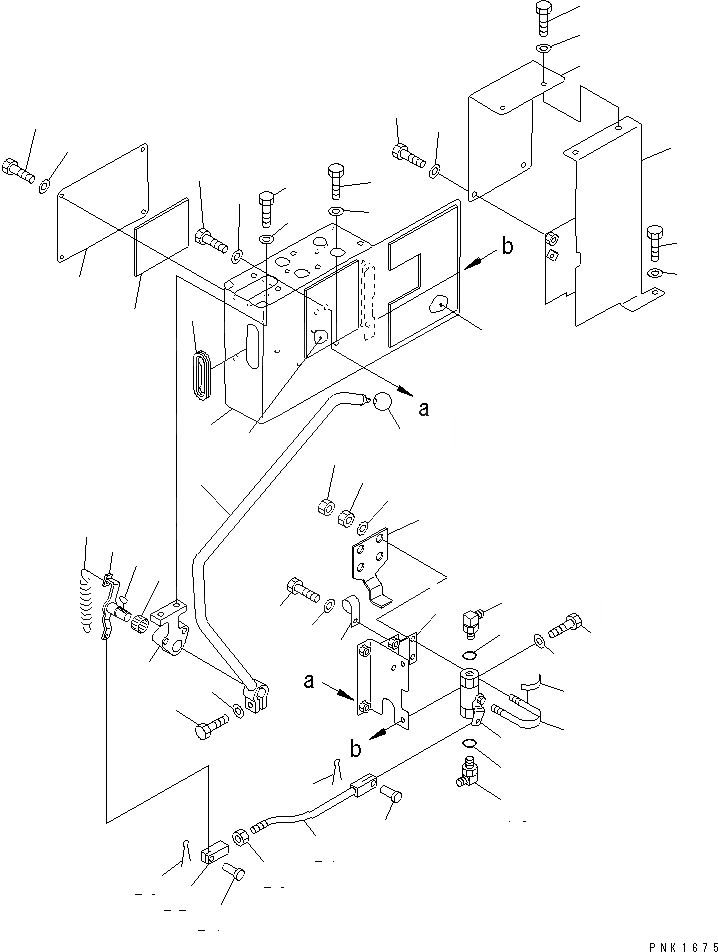 b

a

a

b

PNK1675