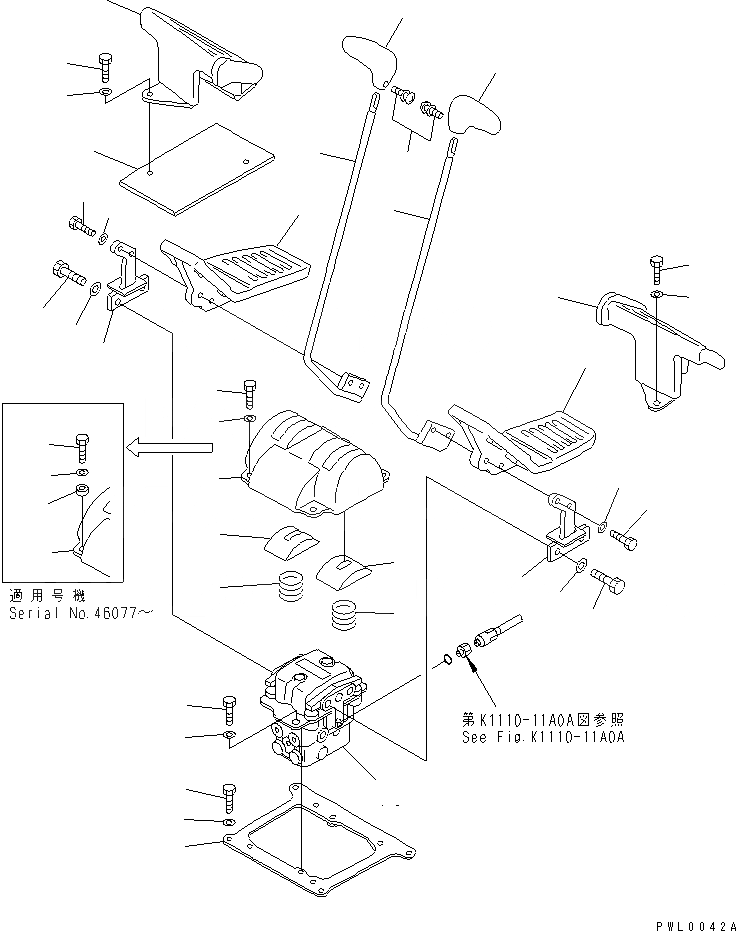 適用号機
Serial No.46077～

第K1110-11A0A図参照
See Fig.K1110-11A0A

PWL0042A