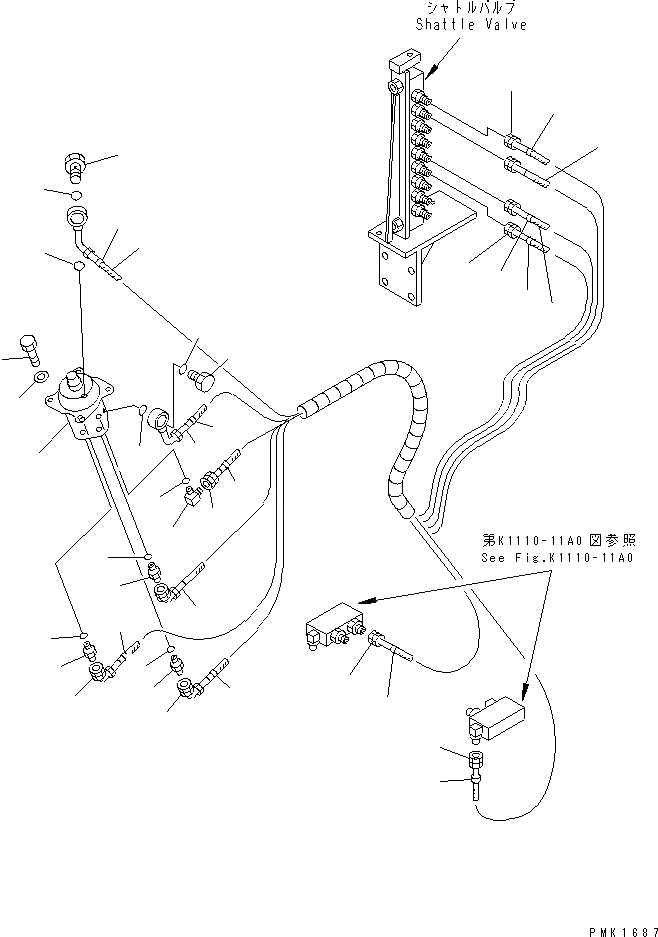 シャトルバルブ
Shattle Valve

第K1110-11A0 図参照
See Fig.K1110-11A0

PMK1687