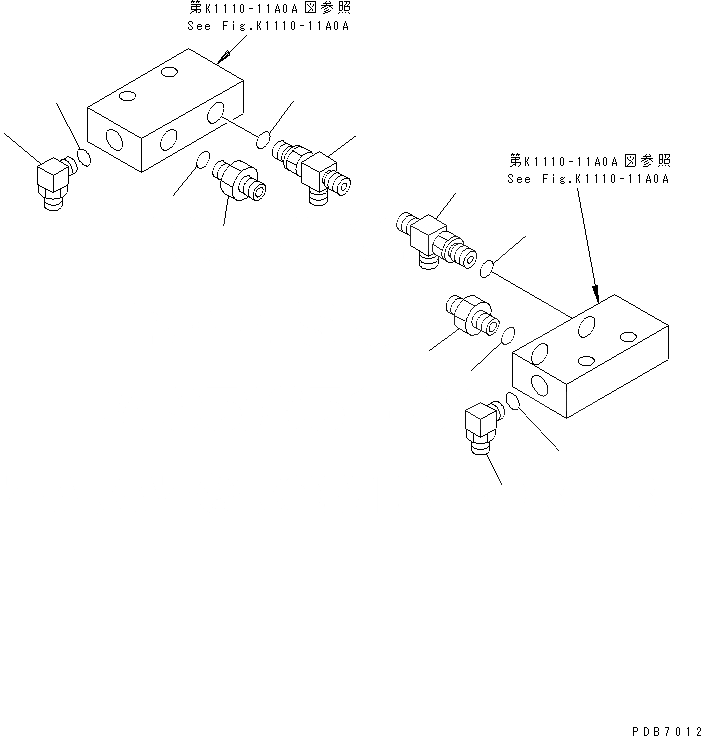 第K1110-11A0A図参照
See Fig.K1110-11A0A

第K1110-11A0A図参照
See Fig.K1110-11A0A

PDB7012