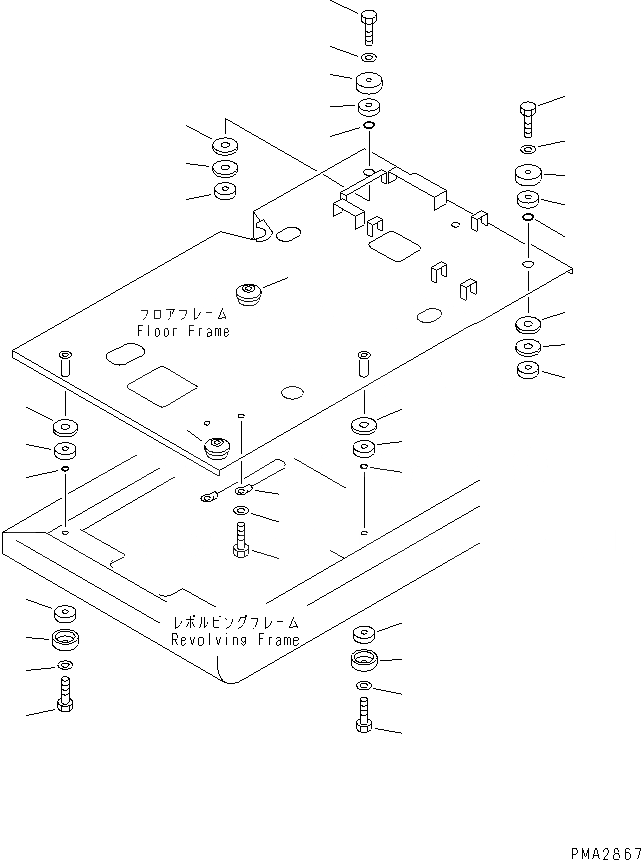 フロアフレーム
Floor Frame

レボルビングフレーム
Revolving Frame

PMA2867