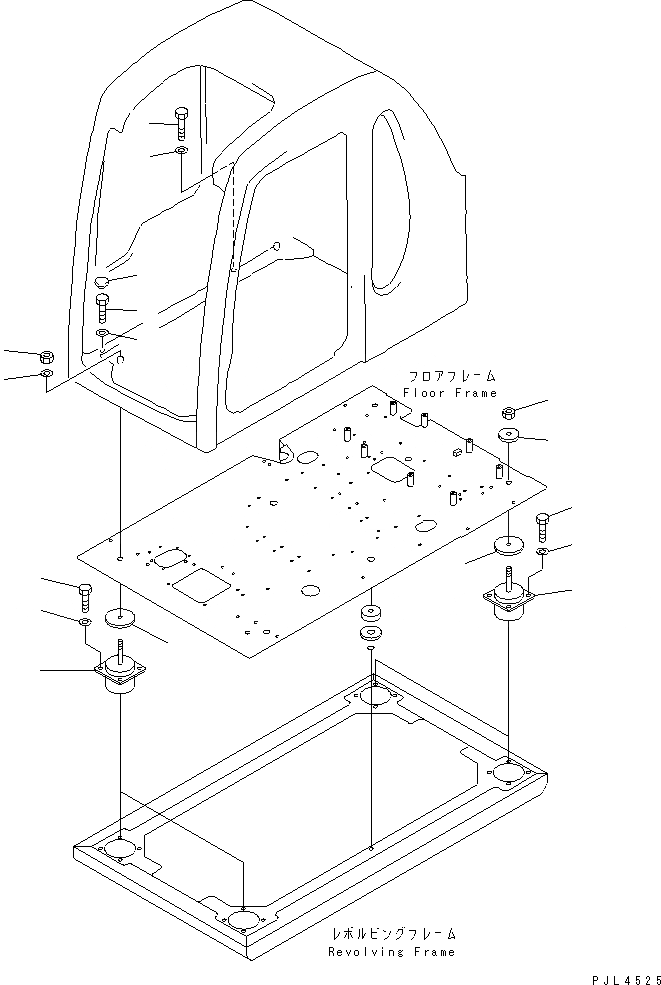 フロアフレーム
Floor Frame

レボルビングフレーム
Revolving Frame

PJL4525