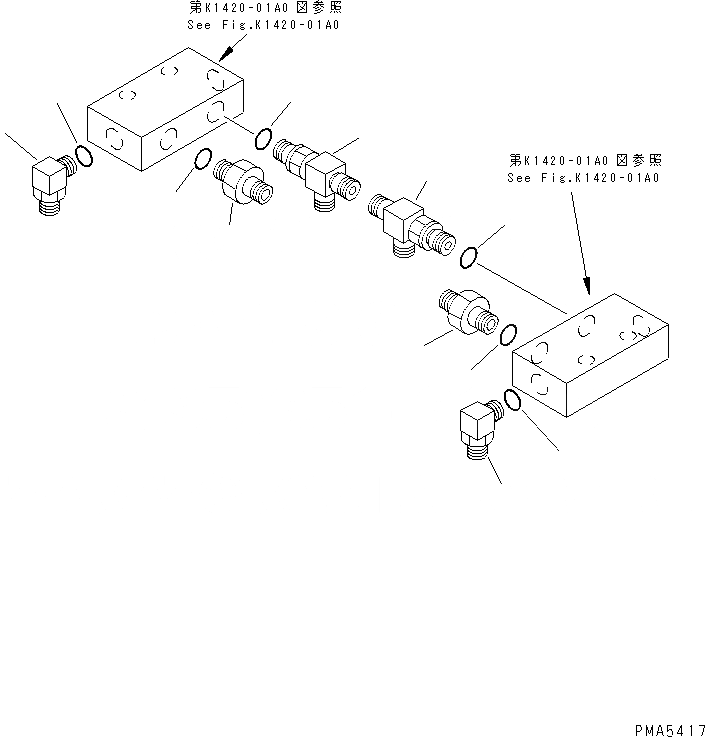 第K1420-01A0 図参照
See Fig.K1420-01A0

第K1420-01A0 図参照
See Fig.K1420-01A0

PMA5417