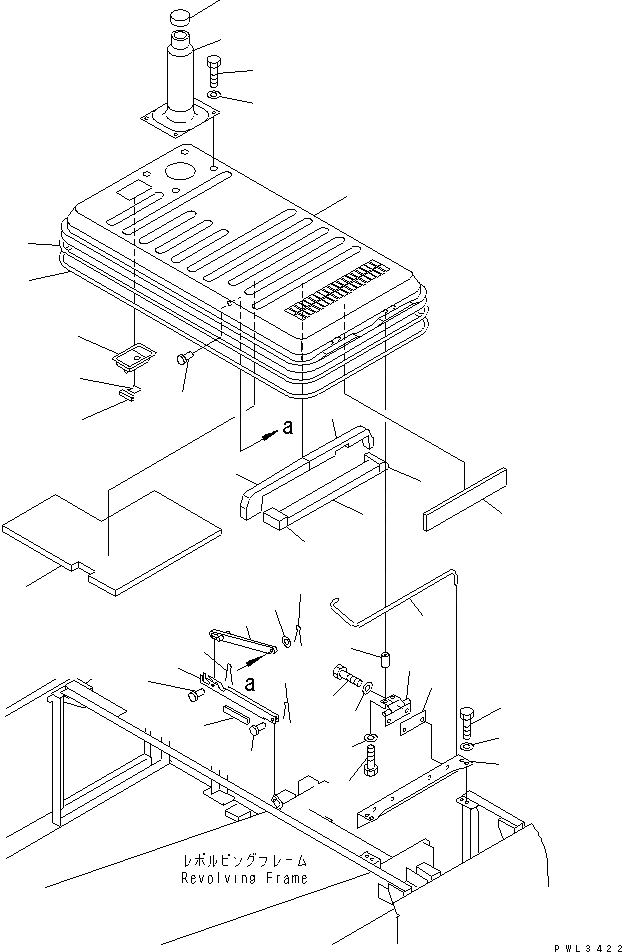 a

a

レボルビングフレーム
Revolving Frame

PWL3422