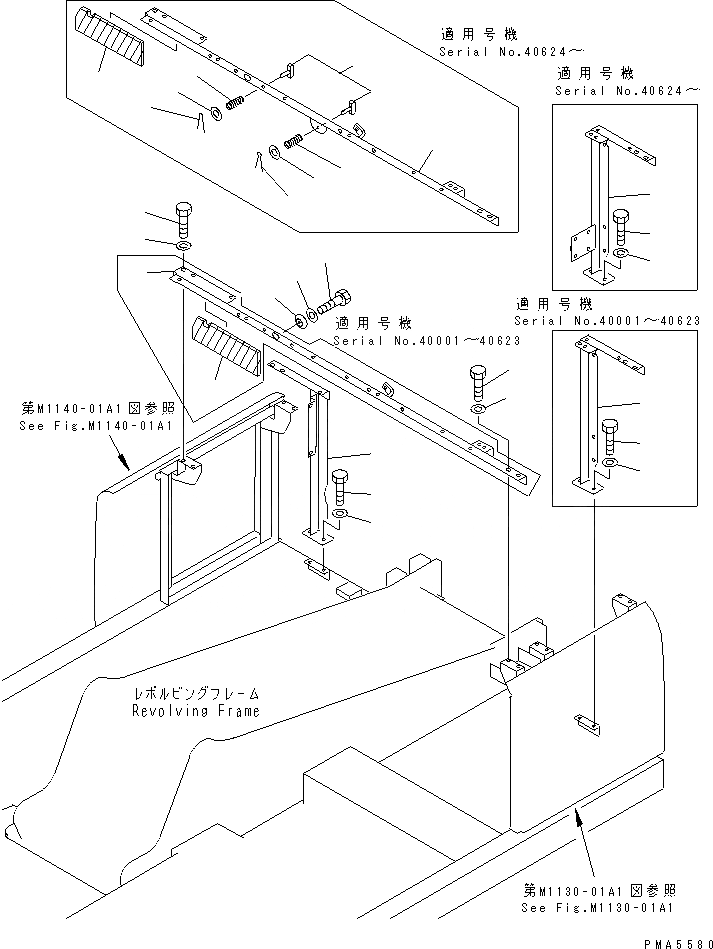 適用号機
Serial No.40624～

適用号機
Serial No.40624～

適用号機
Serial No.40001～40623

適用号機
Serial No.40001～40623

第M1140-01A1図参照
See Fig.M1140-01A1

レボルビングフレーム
Revolving Frame

第M1130-01A1図参照
See Fig.M1130-01A1

PMA5580