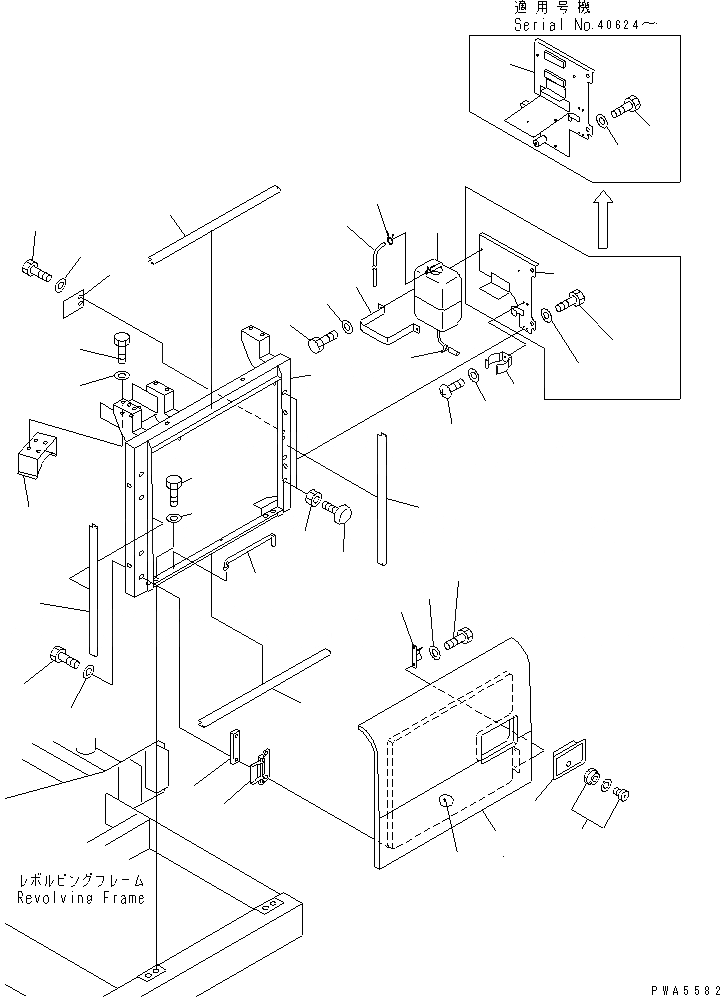 適用号機
Serial No.40624～

レボルビングフレーム
Revolving Frame

PWA5582