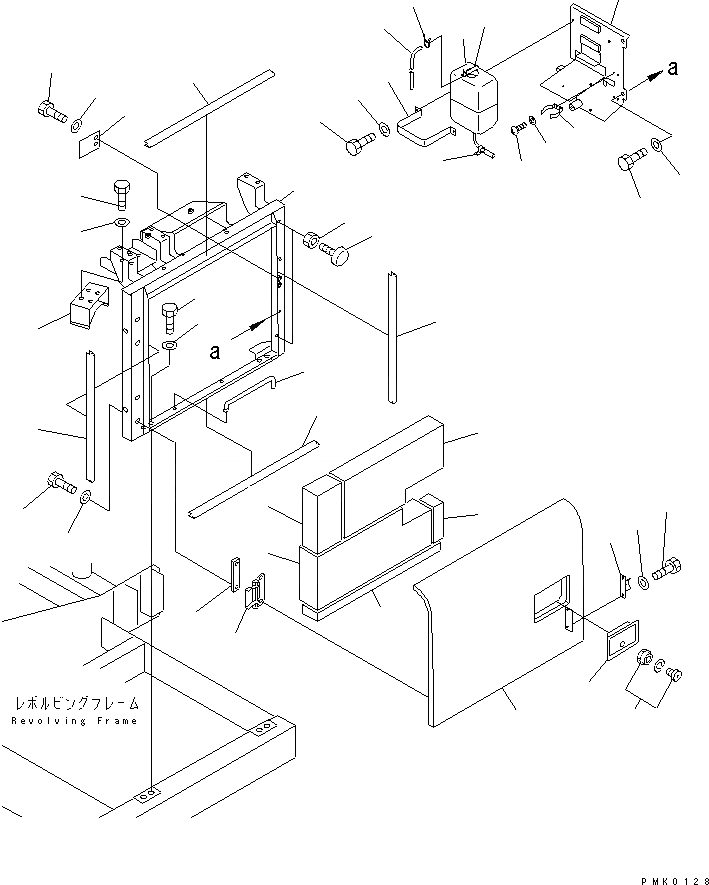 a

a

レボルビングフレーム
Revolving Frame

PMK0128