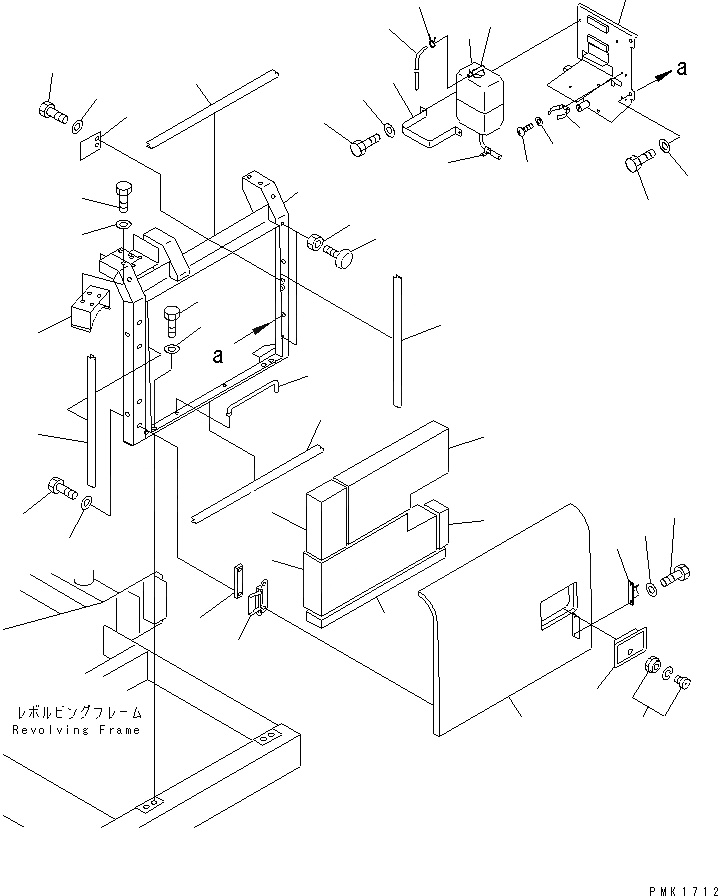 a

a

レボルビングフレーム
Revolving Frame

PMK1712