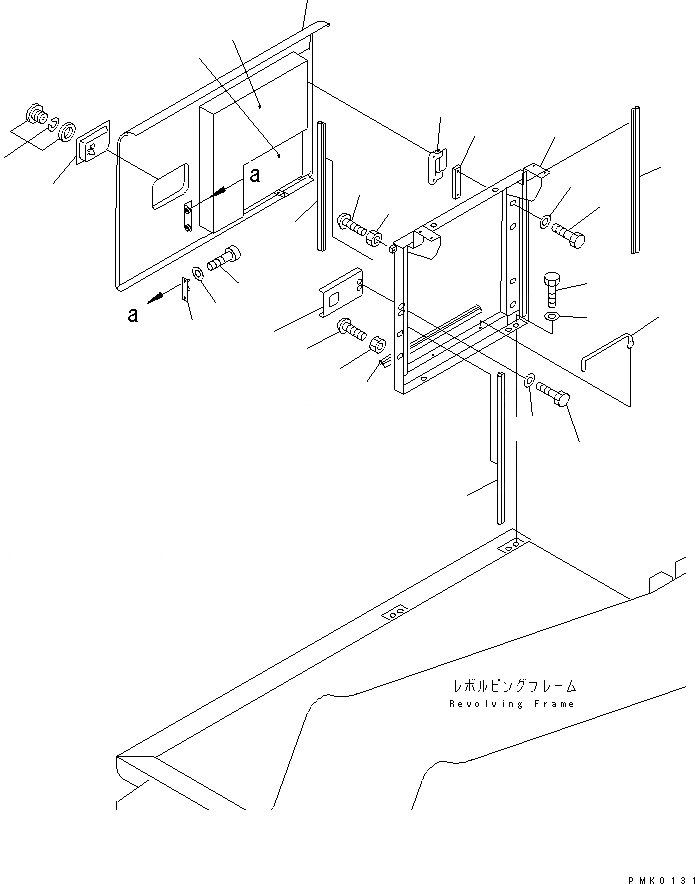 a

a

レボルビングフレーム
Revolving Frame

PMK0131