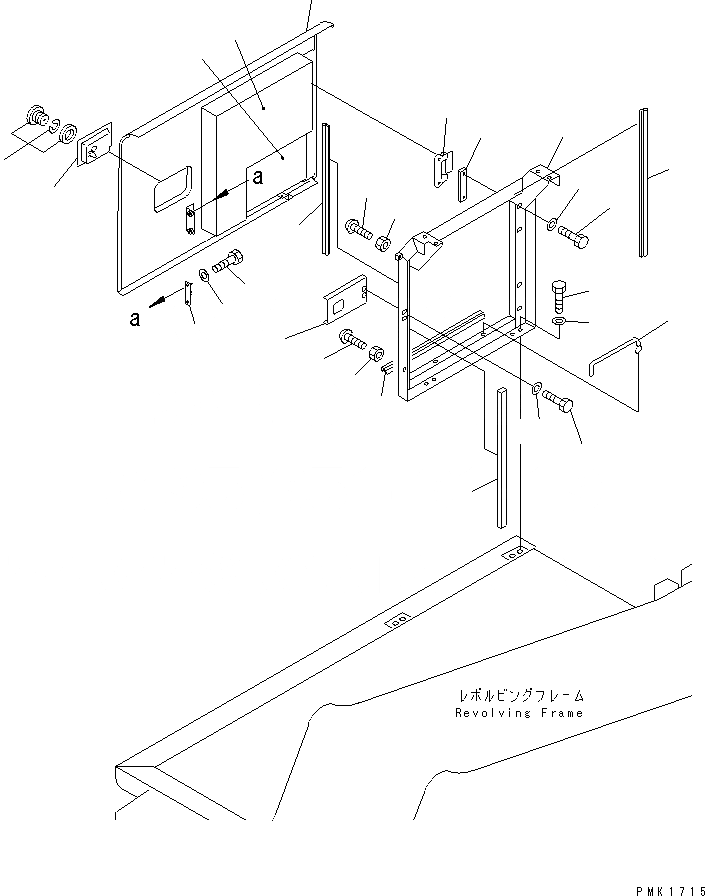 a

a

レボルビングフレーム
Revolving Frame

PMK1715