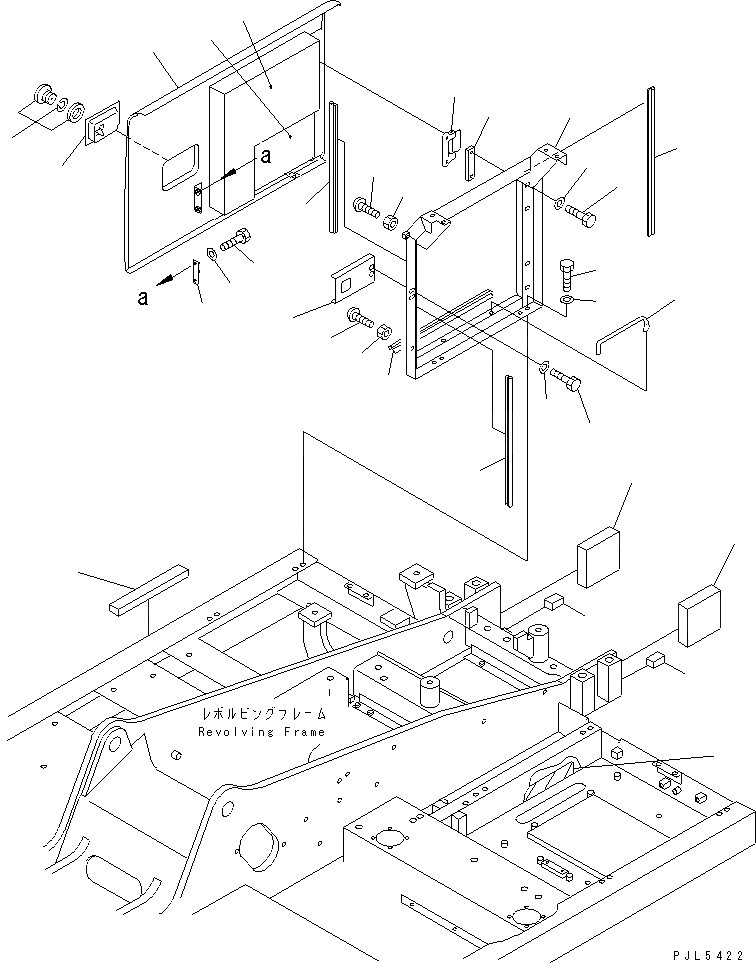 a

a

レボルビングフレーム
Revolving Frame

PJL5422