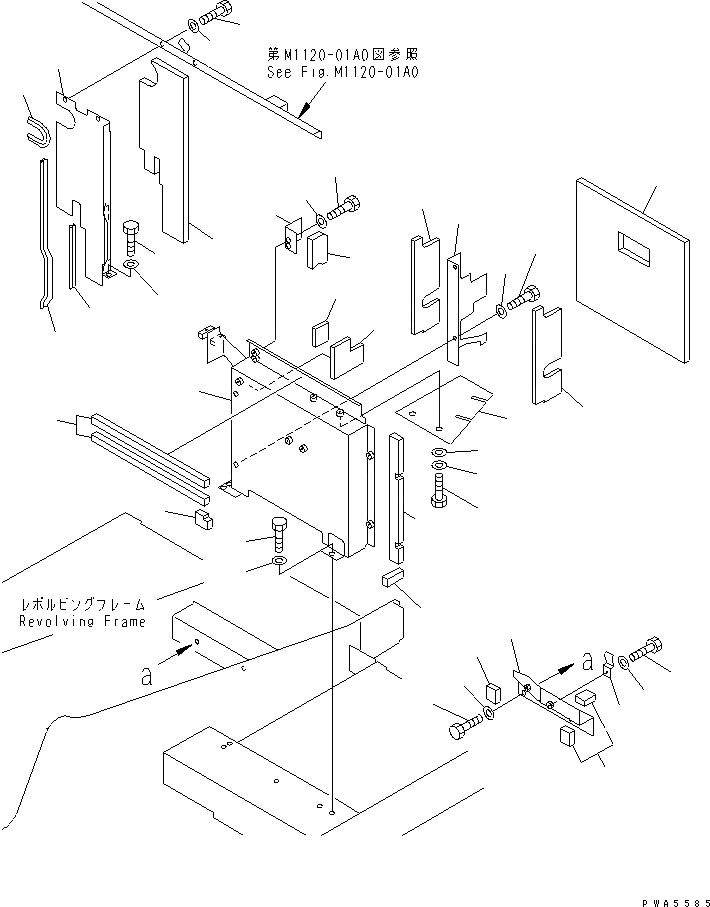 第M1120-01A0図参照
See Fig.M1120-01A0

レボルビングフレーム
Revolving Frame

a

a

PWA5585