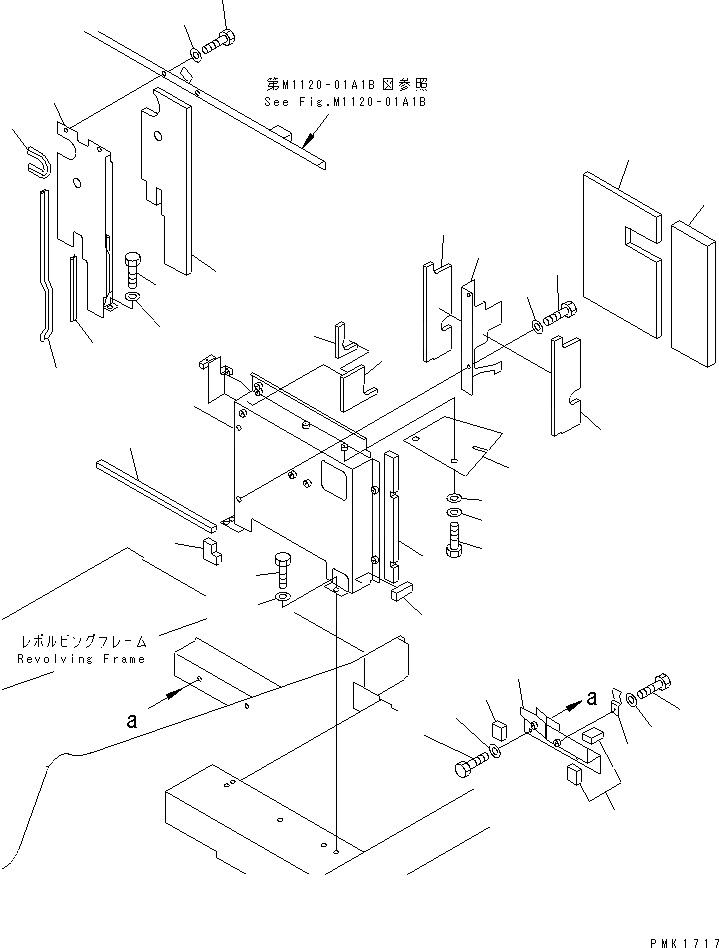 第M1120-01A1B図参照
See Fig.M1120-01A1B

レボルビングフレーム
Revolving Frame

a

a

PMK1717