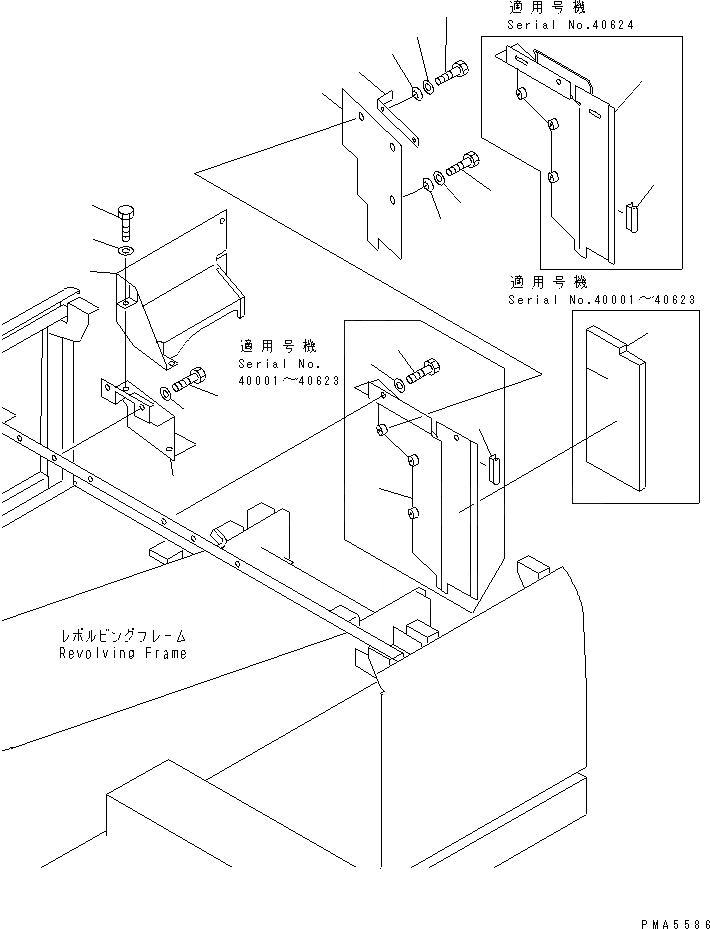 適用号機
Serial No.40624

適用号機
Serial No.40001～40623

適用号機
Serial No.
40001～40623

レボルビングフレーム
Revolving Frame

PMA5586