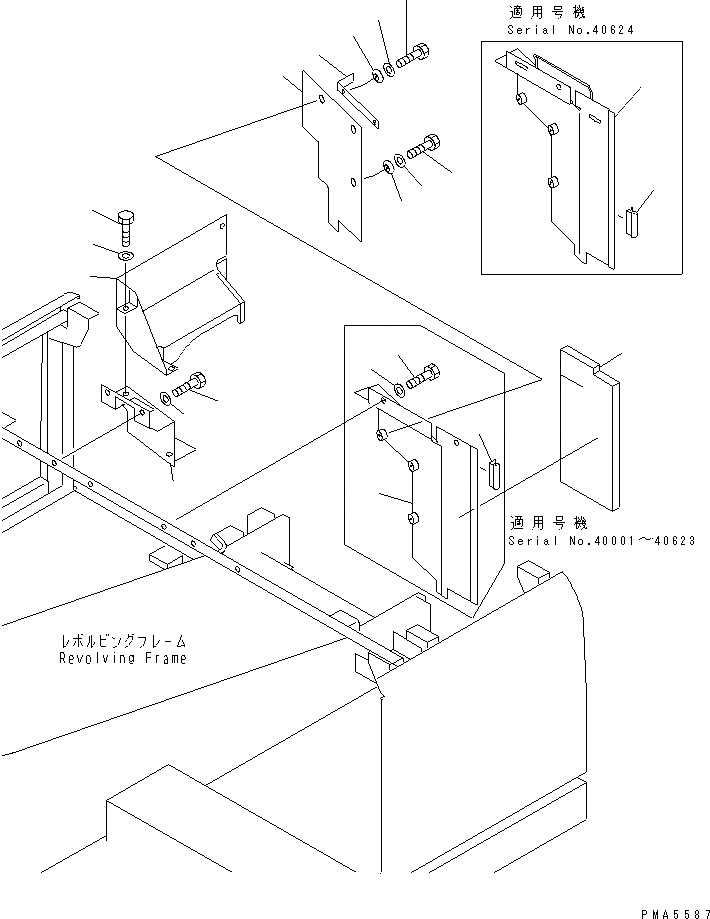 適用号機
Serial No.40624

適用号機
Serial No.40001～40623

レボルビングフレーム
Revolving Frame

PMA5587