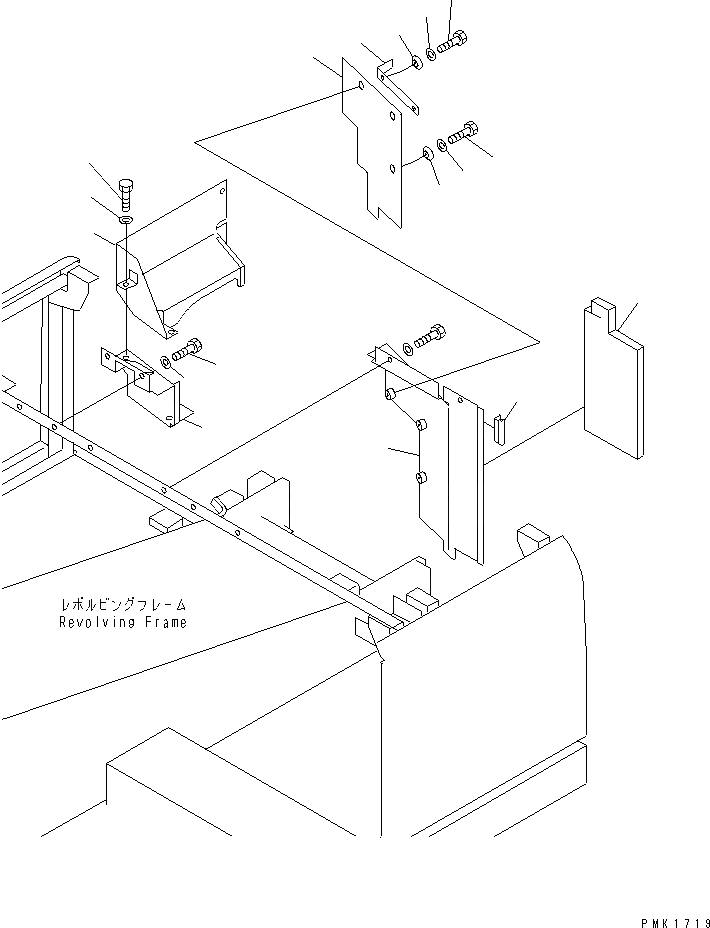 レボルビングフレーム
Revolving Frame

PMK1719