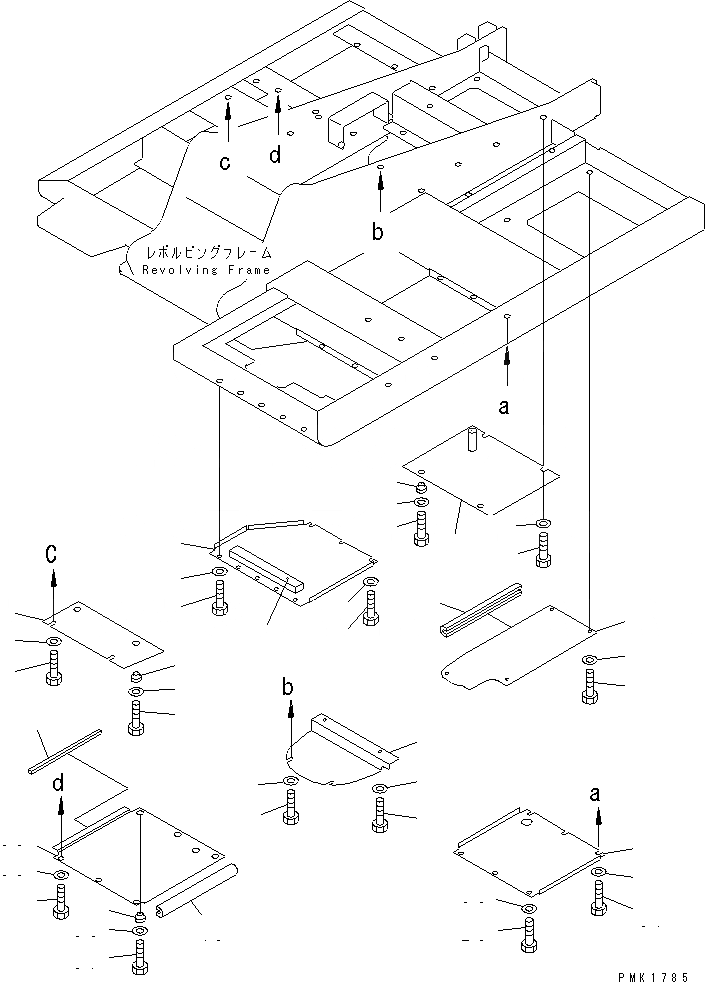 c
d
b
レボルビングフレーム
Revolving Frame
a
C
b
d
a
PMK1785