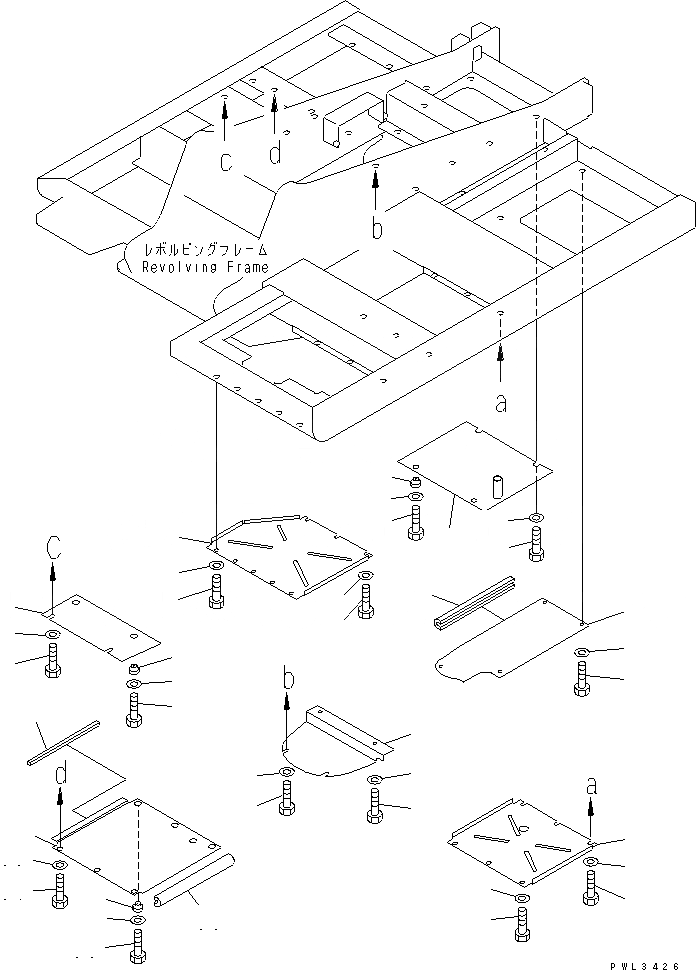 c
d
b
レボルビングフレーム
Revolving Frame
a
C
b
d
a
PWL3426