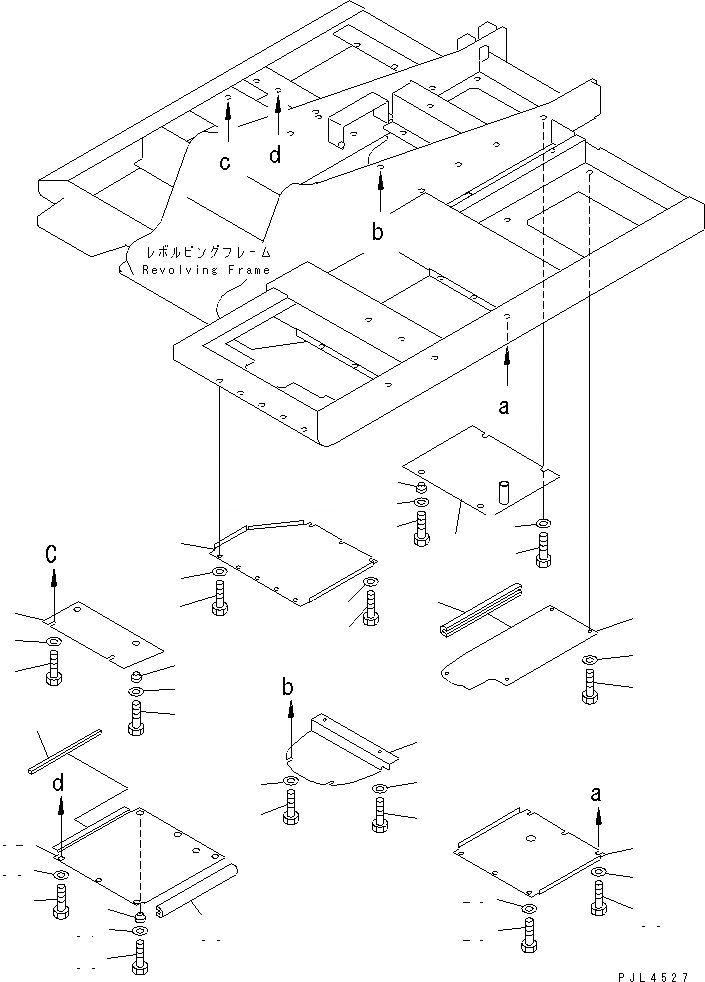 c
d
b
レボルビングフレーム
Revolving Frame
a
C
b
d
a
PJL4527