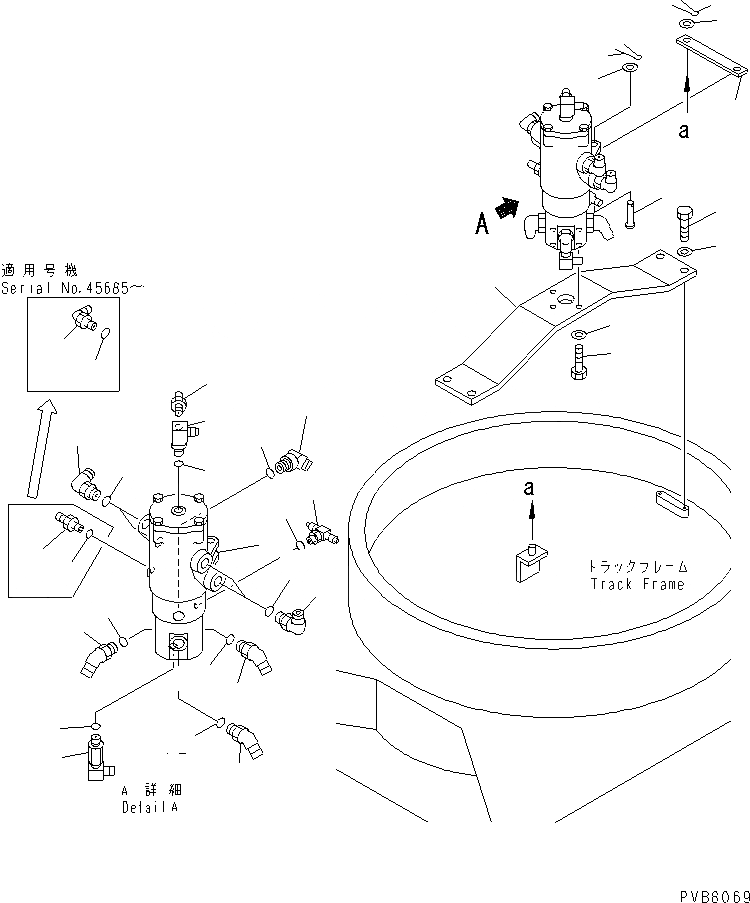 a

A

適用号機
Serial No.45685~

a

トラックフレーム
Track Frame

A 詳細
Detail A

PVB8069