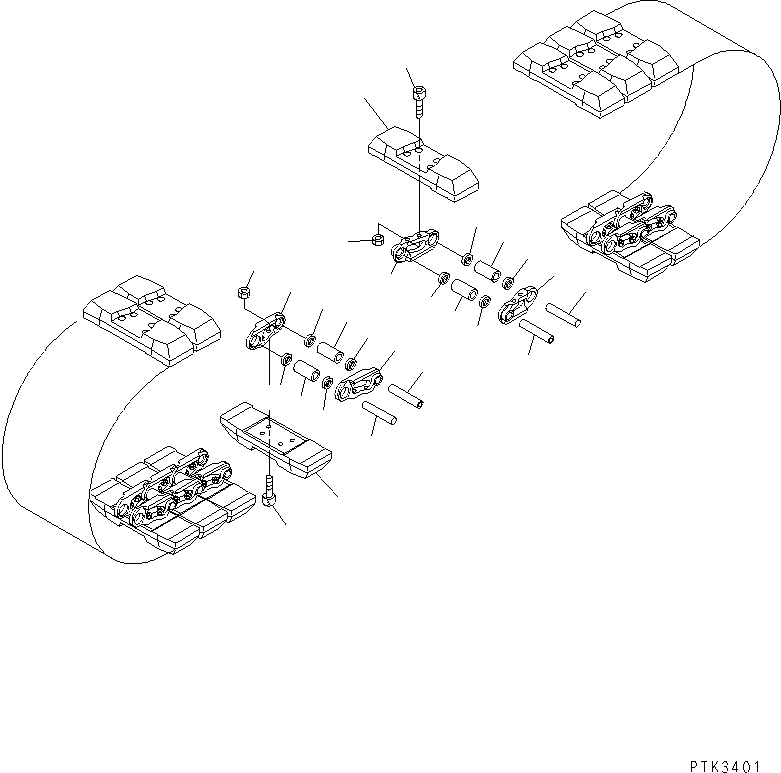 PTK3401