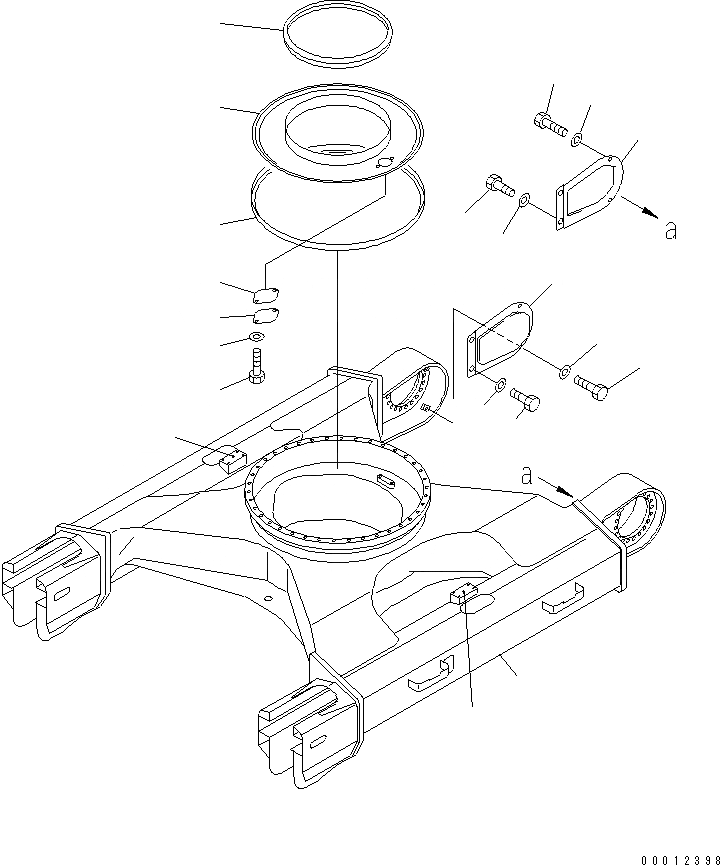 a

a

00012398