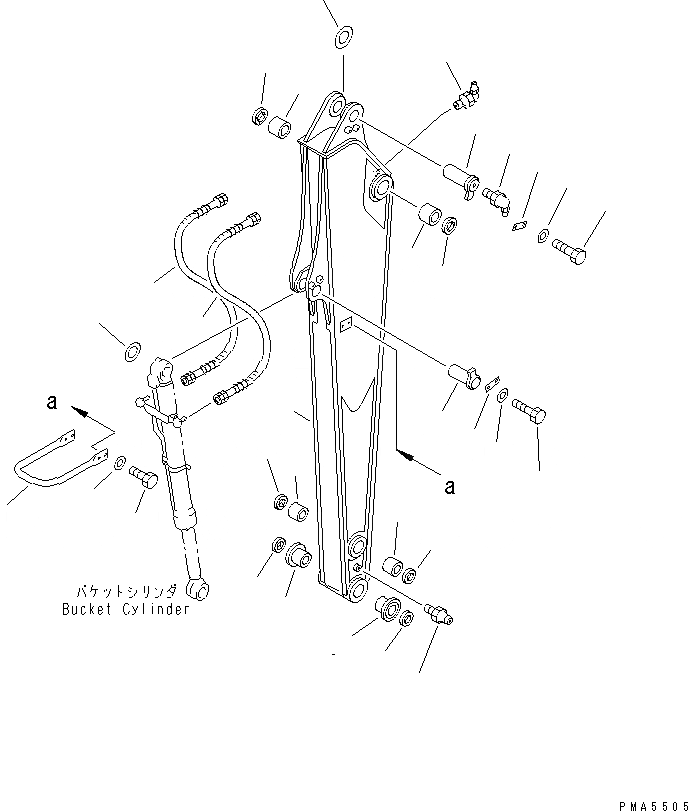 a

a

バケットシリンダ
Bucket Cylinder

PMA5505