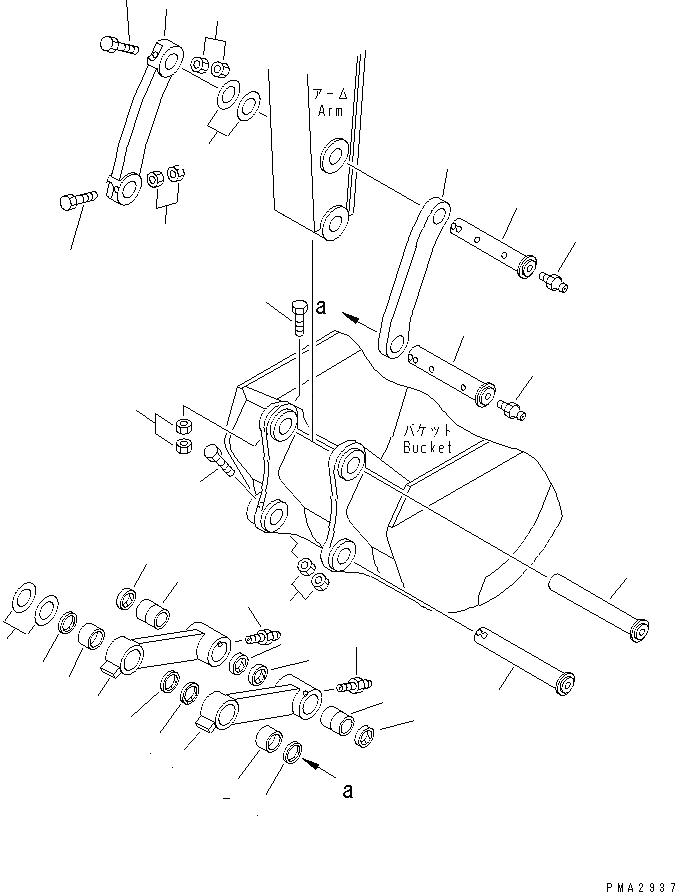 アーム
Arm

a

バケット
Bucket

a

PMA2937