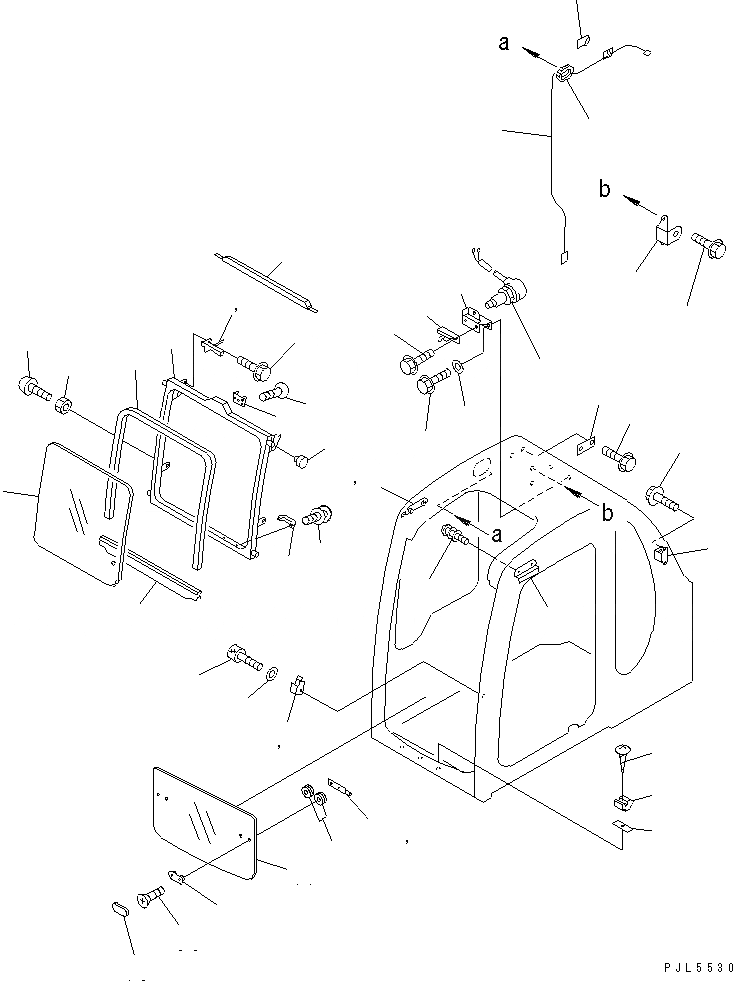 a
b
a
b
PJL5530