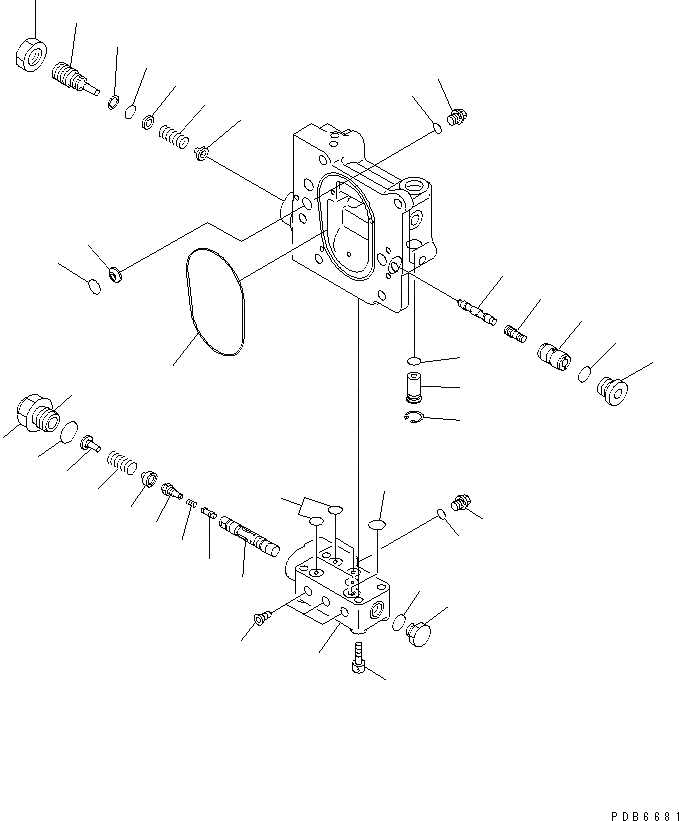 PDB6681