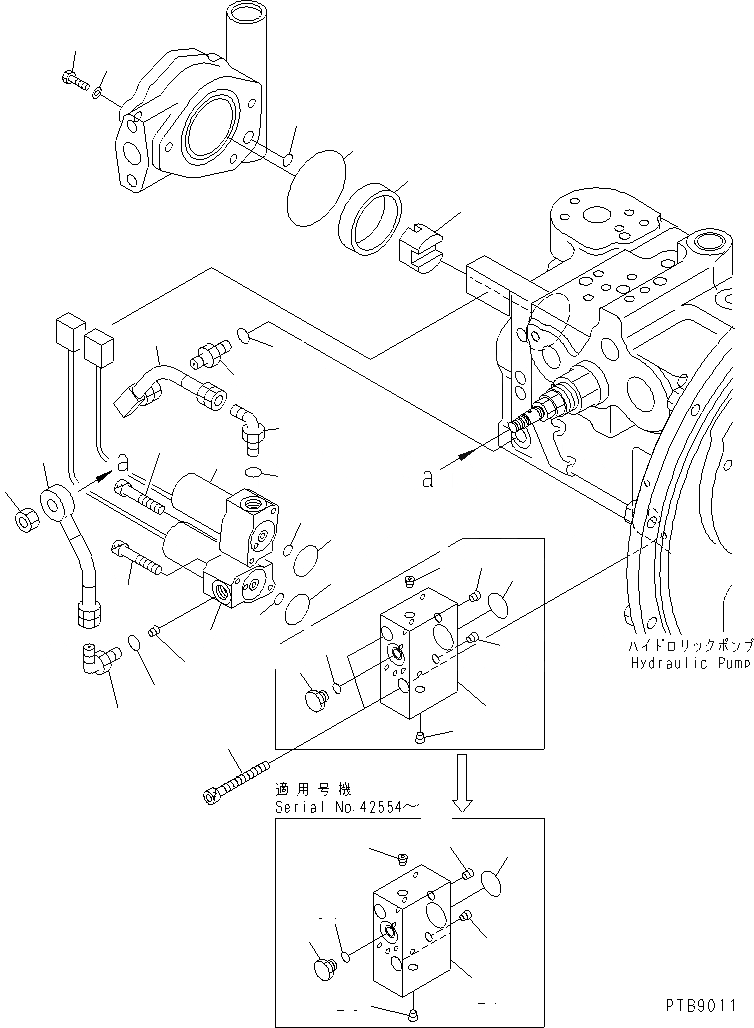 a

a

ハイドロリックポンプ
Hydraulic Pump

適用号機
Serial No.42554～

PTB9011