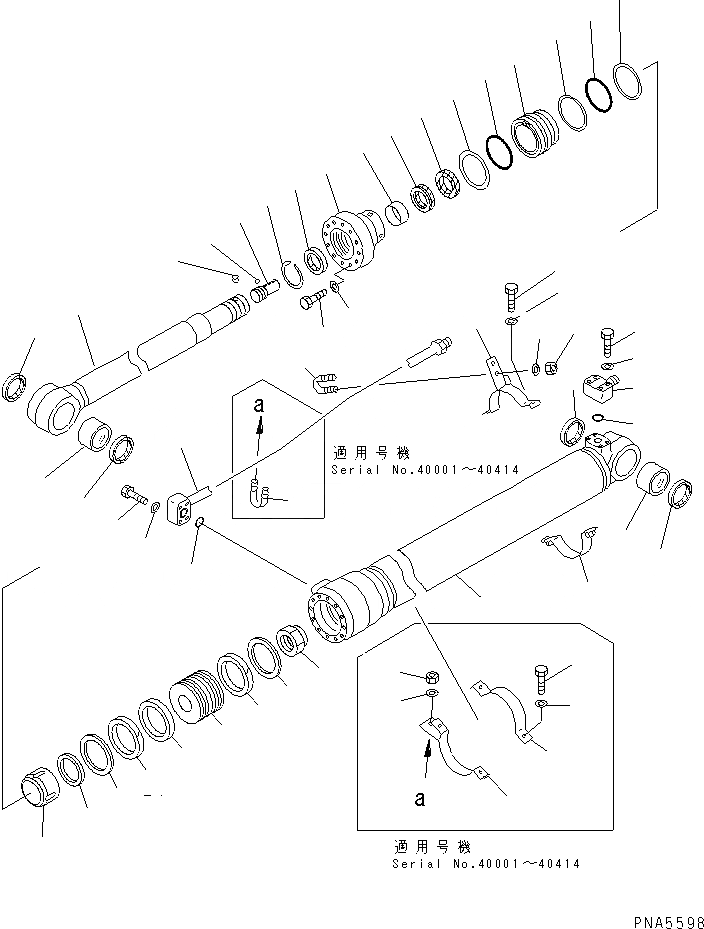 a

適用号機
Serial No.40001～40414

a

適用号機
Serial No.40001～40414

PNA5598