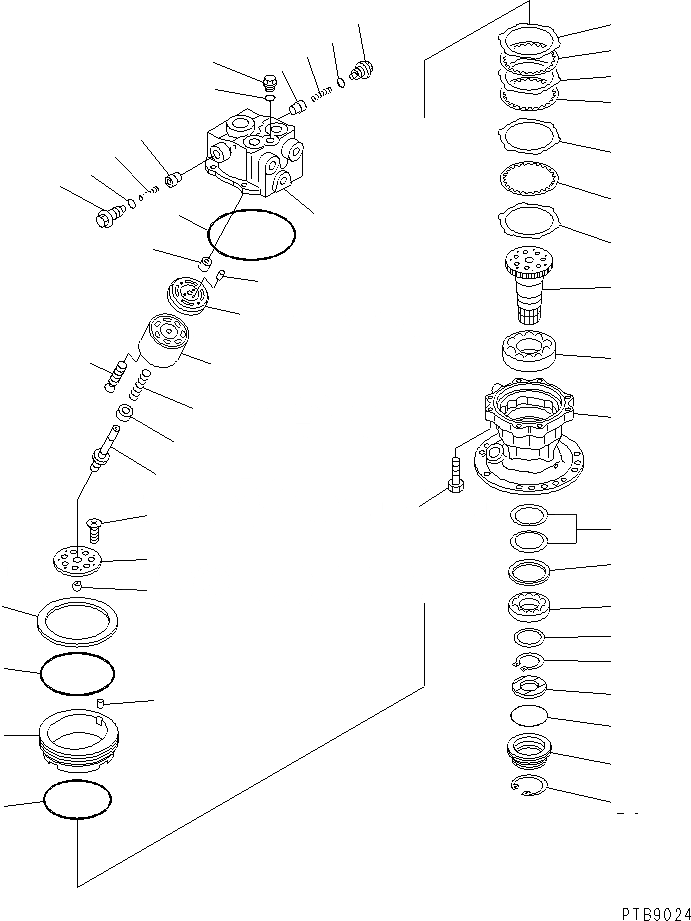 PTB9024