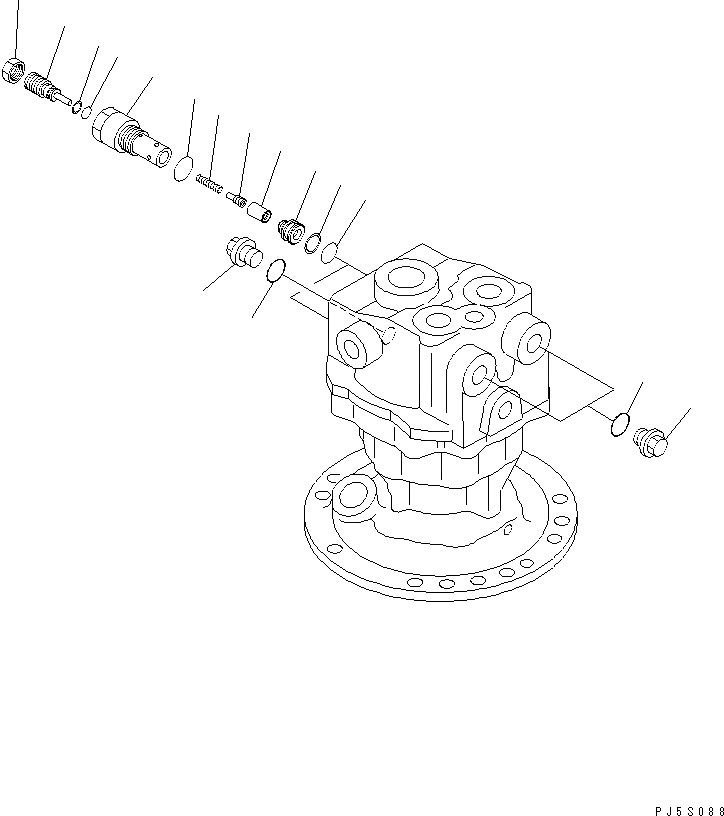 PJ5S088