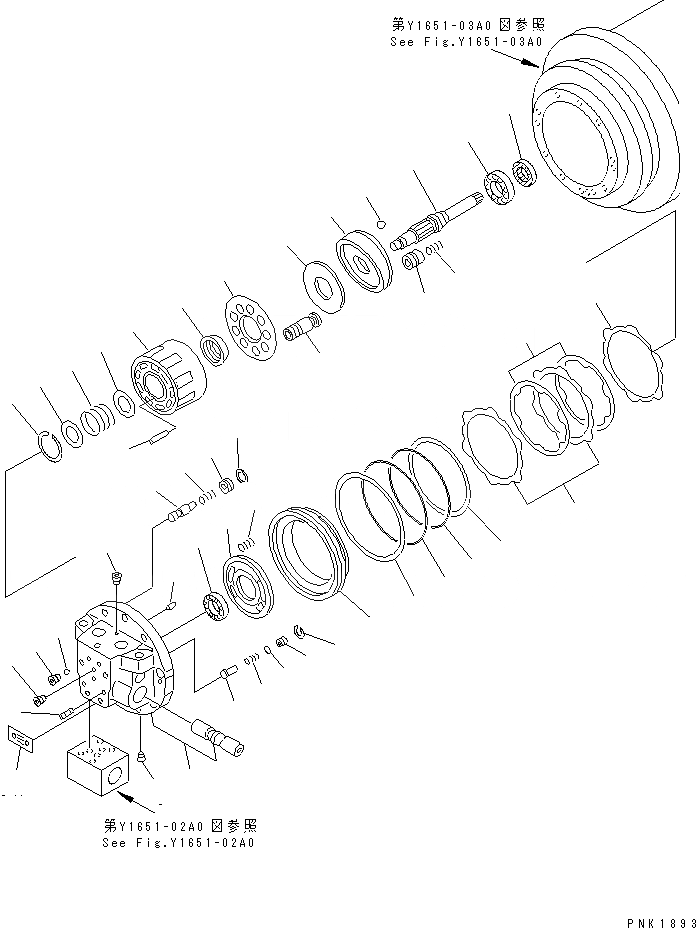 第Y1651-03A0 図参照
See Fig.Y1651-03A0

第Y1651-02A0 図参照
See Fig.Y1651-02A0

PNK1893