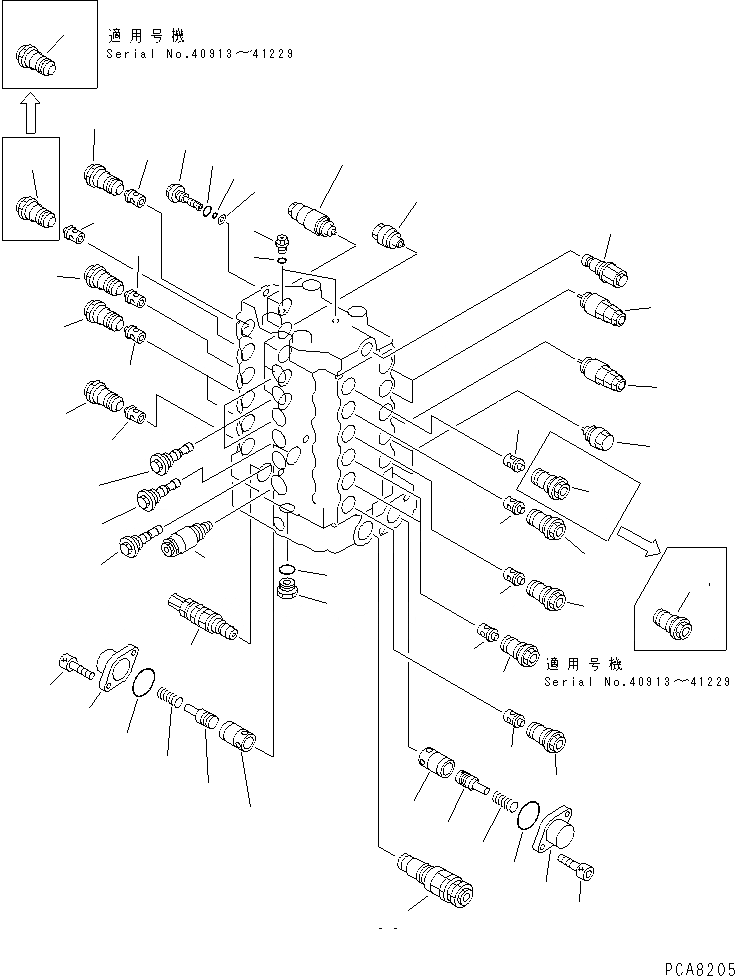 適用号機
Serial No.40913～41229

適用号機
Serial No.40913～41229

PCA8205