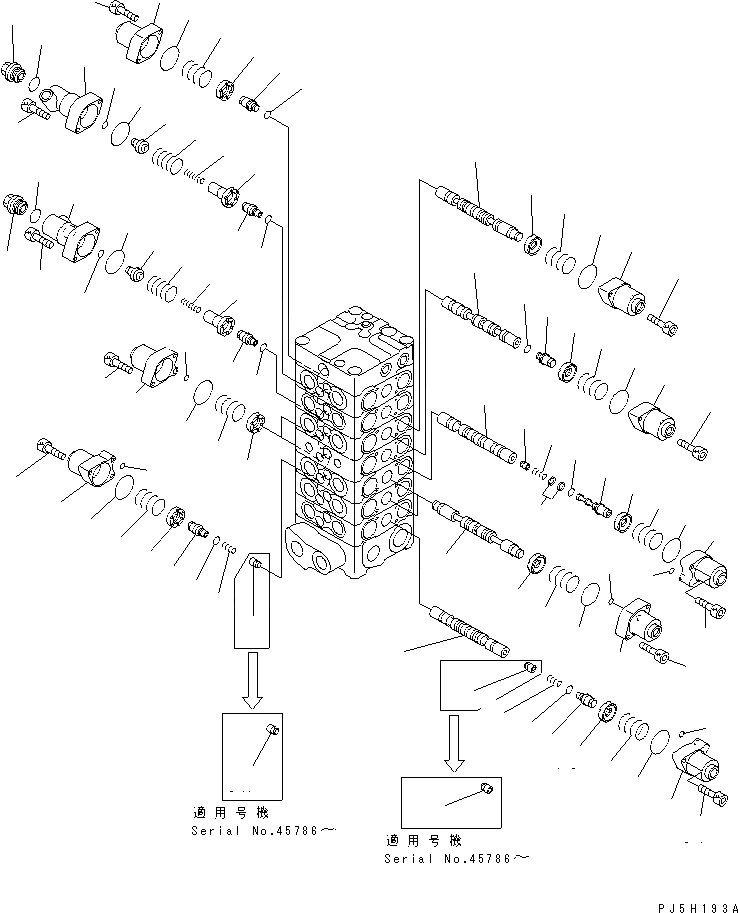 適用号機
Serial No.45786～

適用号機
Serial No.45786～

PJ5H193A