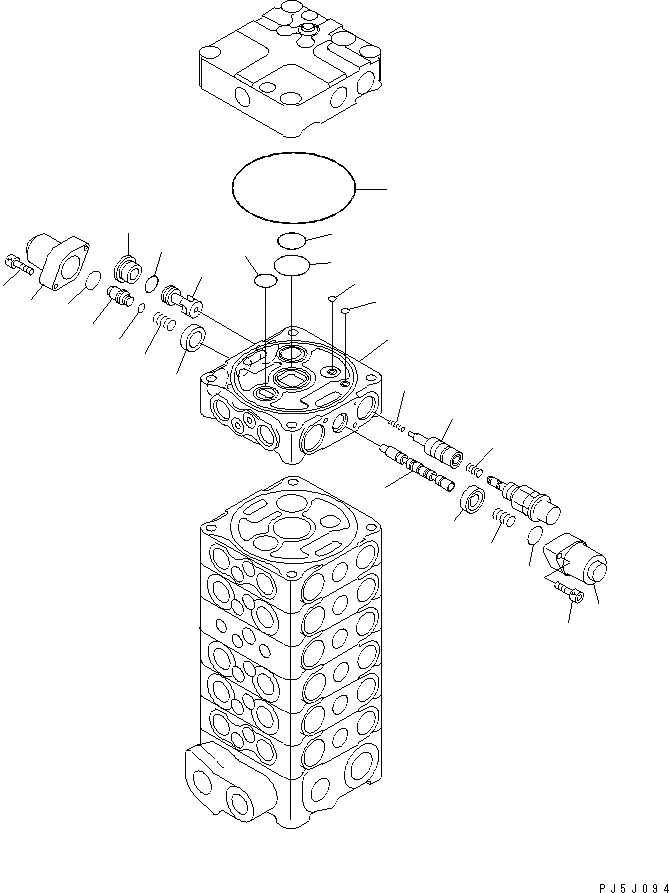 PJ5J094