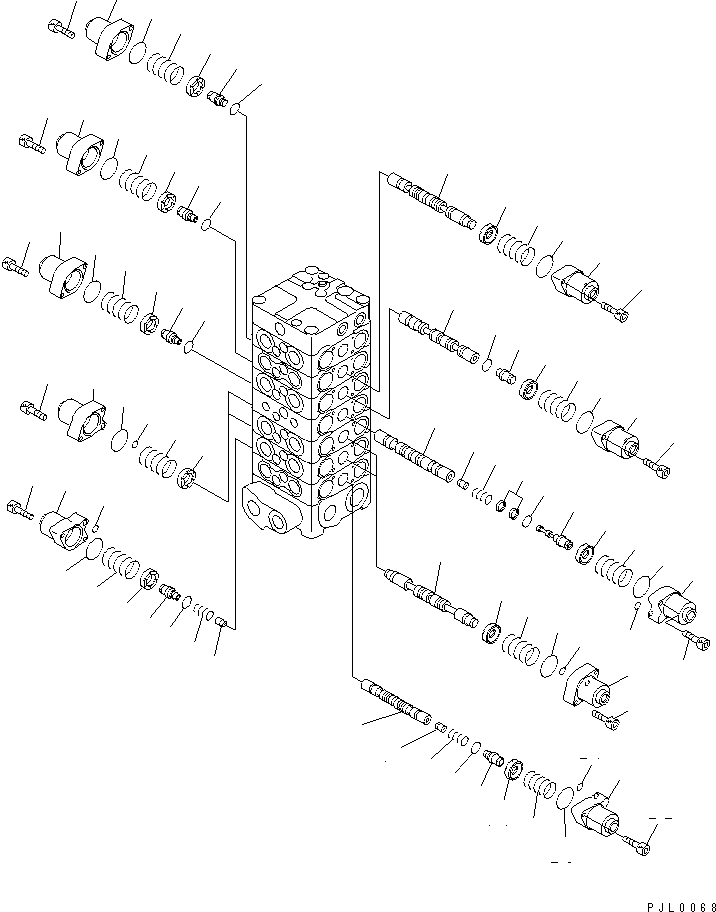 PJL0068