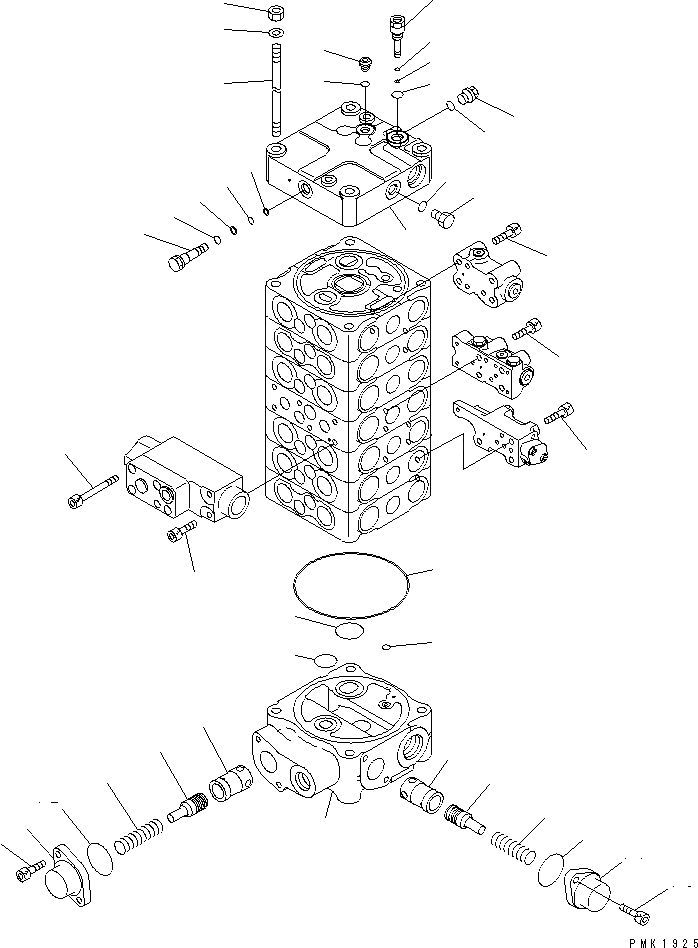 PMK1925