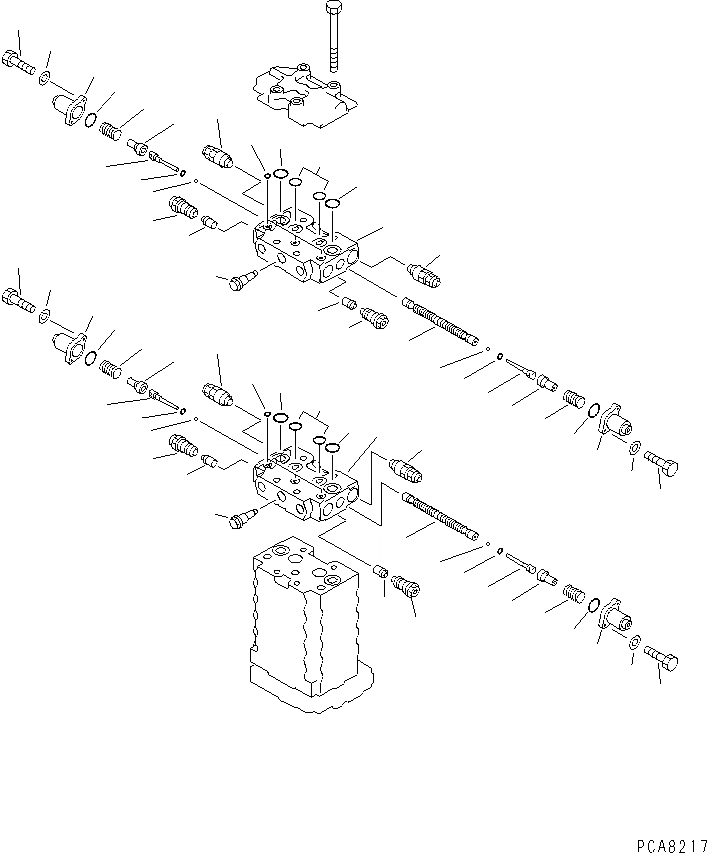 PCA8217