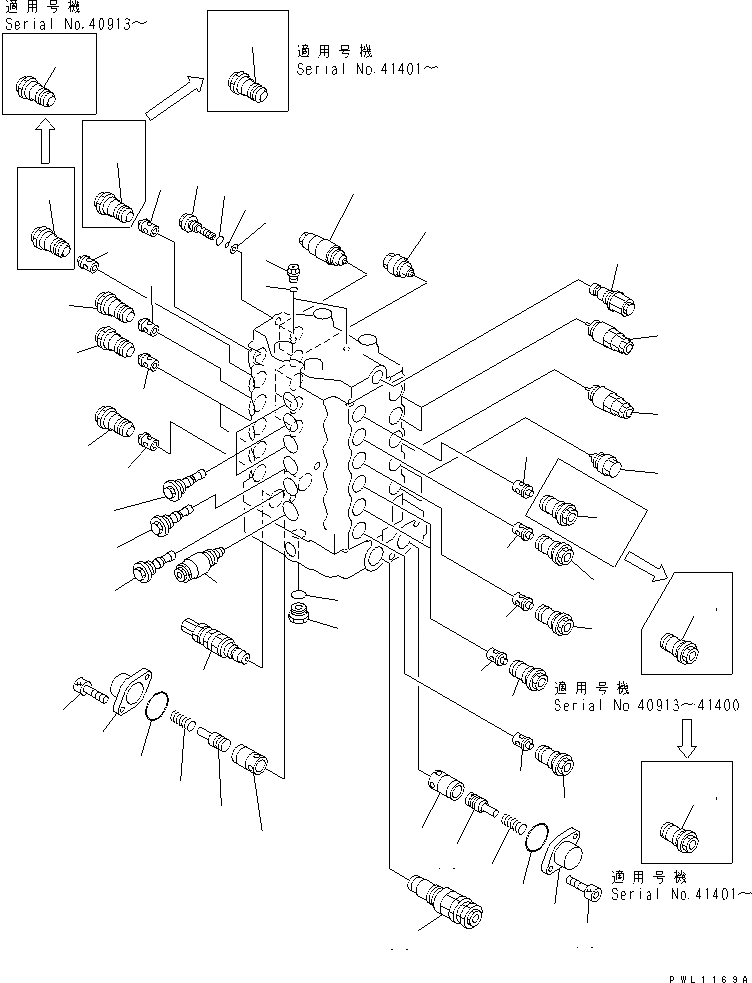 適用号機
Serial No.40913～

適用号機
Serial No.41401～

適用号機
Serial No 40913～41400

適用号機
Serial No.41401～

PWL1169A