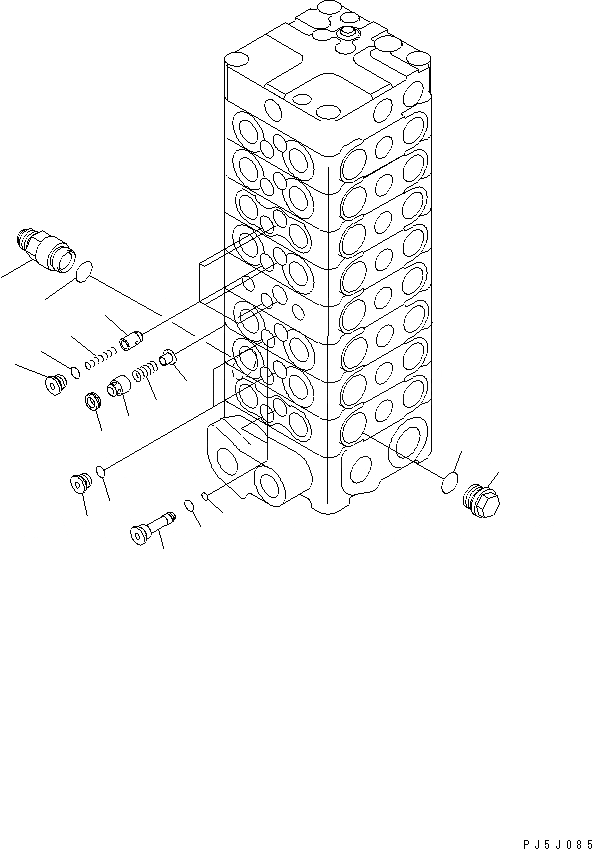 PJ5J085