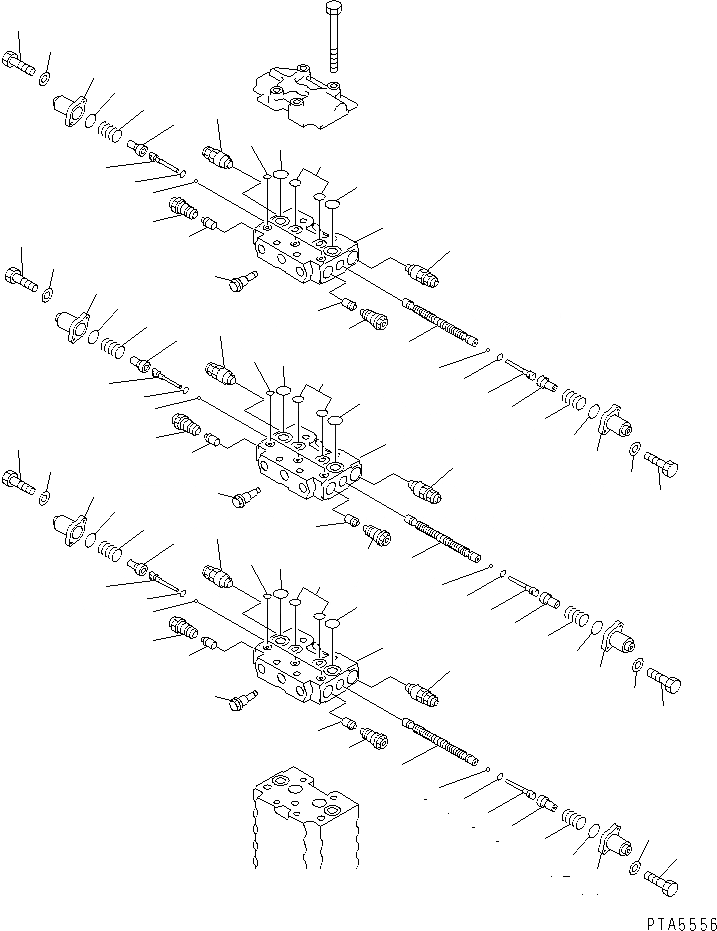 PTA5556